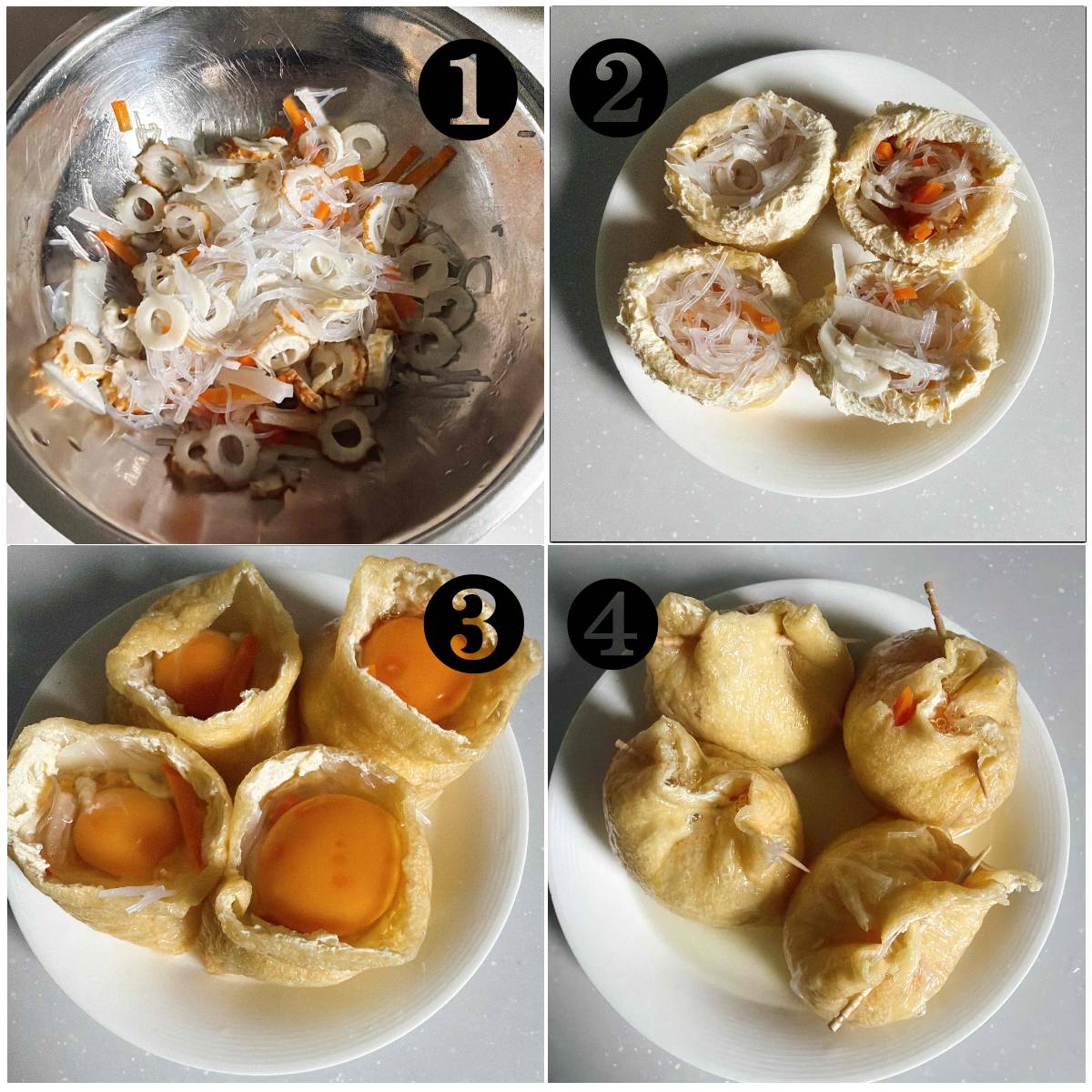 1

2

3

4