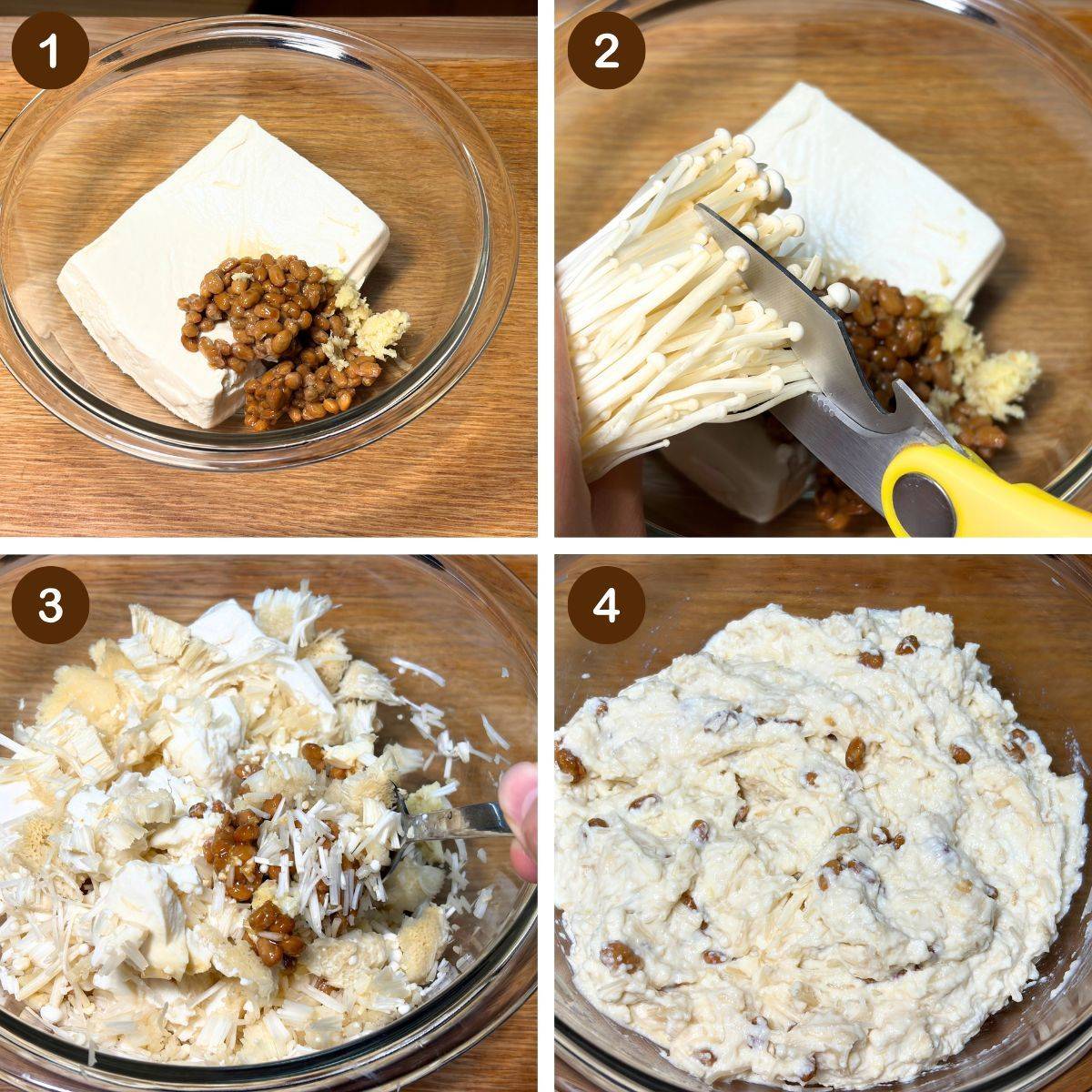 1
2
3
4