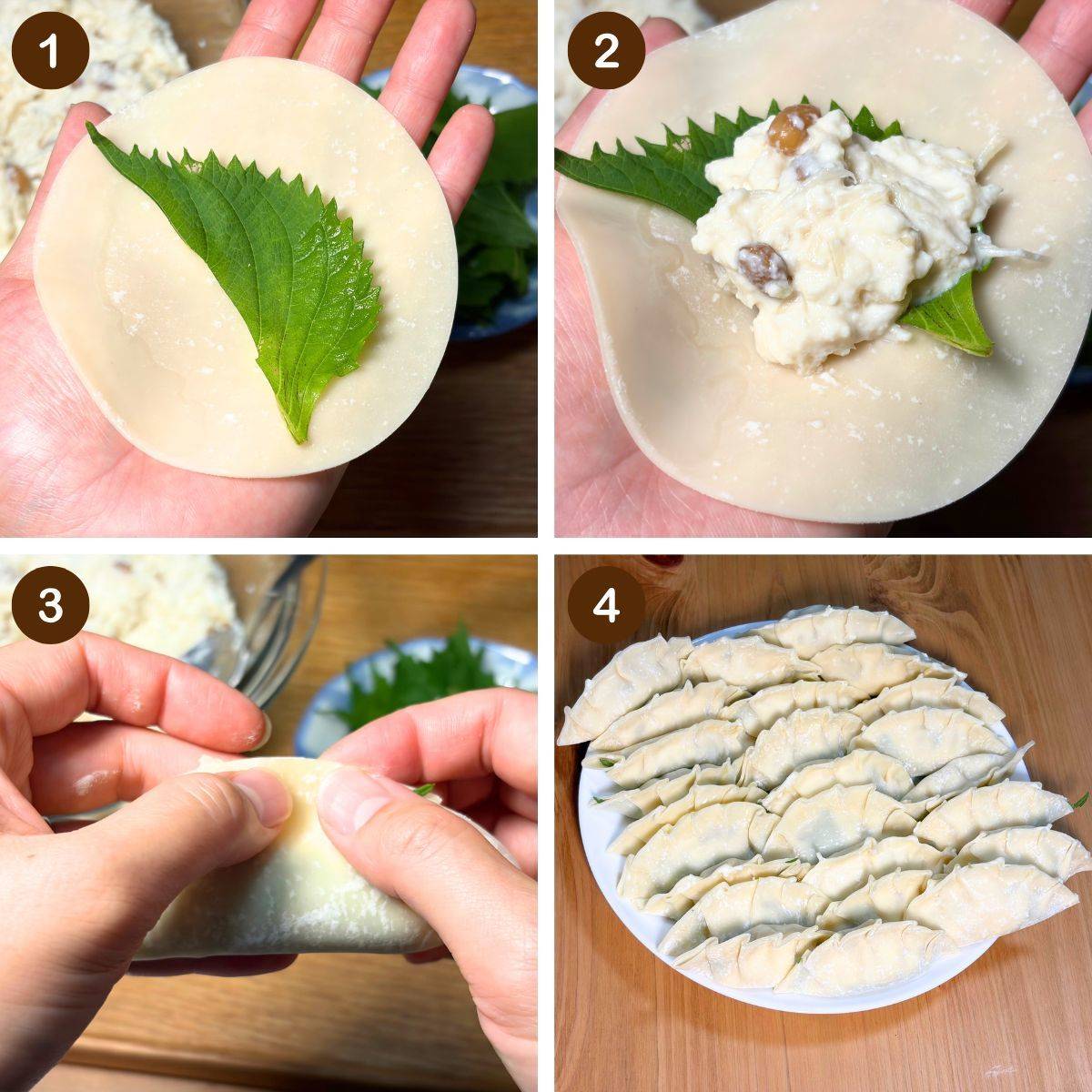 1
2
3
4